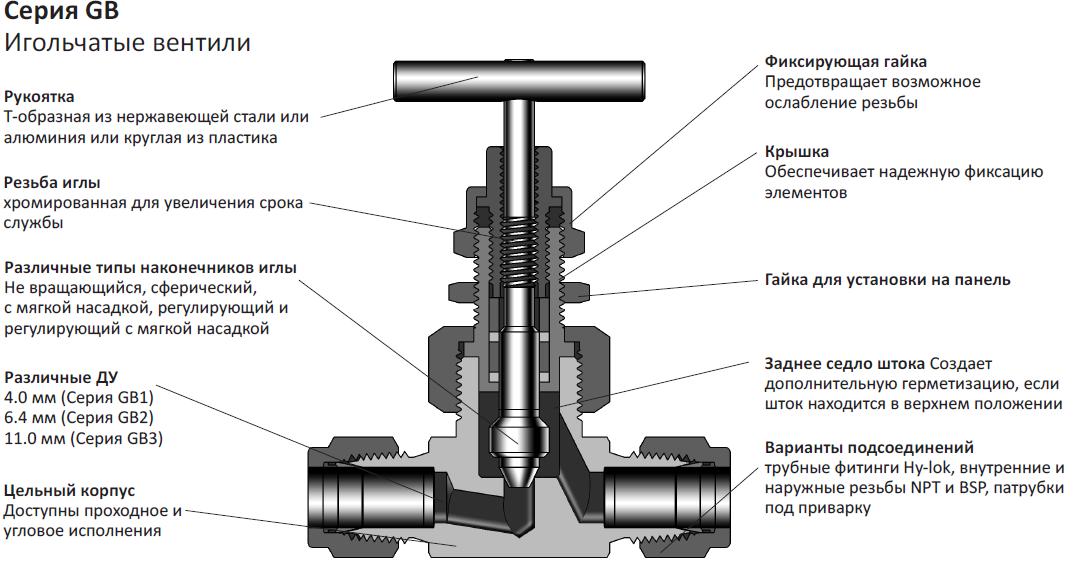 Серия GB
Игольчатые вентили

Рукоятка
Т-образная из нержавеющей стали или алюминия или круглая из пластика

Резьба иглы
хромированная для увеличения срока службы

Различные типы наконечников иглы
Не вращающийся, сферический, с мягкой насадкой, регулирующий и регулирующий с мягкой насадкой

Различные ДУ
4.0 мм (Серия GB1)
6.4 мм (Серия GB2)
11.0 мм (Серия GB3)

Цельный корпус
Доступны проходное и угловое исполнения

Фиксирующая гайка
Предотвращает возможное ослабление резьбы

Крышка
Обеспечивает надежную фиксацию элементов

Гайка для установки на панель

Заднее седло штока Создает дополнительную герметизацию, если шток находится в верхнем положении

Варианты подсоединений
трубные фитинги Hy-lok, внутренние и наружные резьбы NPT и BSP, патрубки под приварку