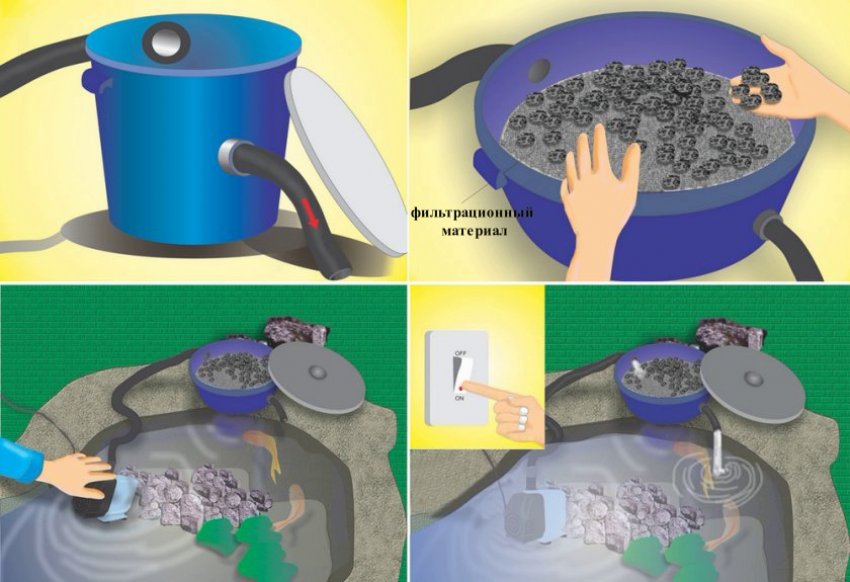 фильтрационный материал

OFF
ON